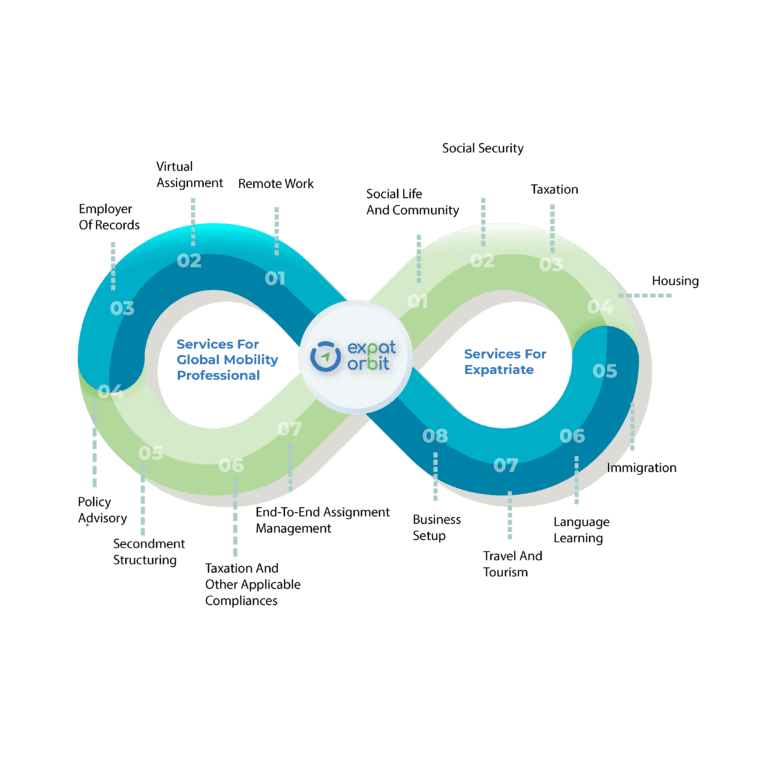 Services For Global Mobility Professional

01
Remote Work

02
Virtual Assignment

03
Employer Of Records

04
Policy Advisory

05
Secondment Structuring

06
Taxation And Other Applicable Compliances

07
End-To-End Assignment Management

expat orbit

Services For Expatriate

01
Social Life And Community

02
Social Security

03
Taxation

04
Housing

05
Immigration

06
Language Learning

07
Travel And Tourism

08
Business Setup